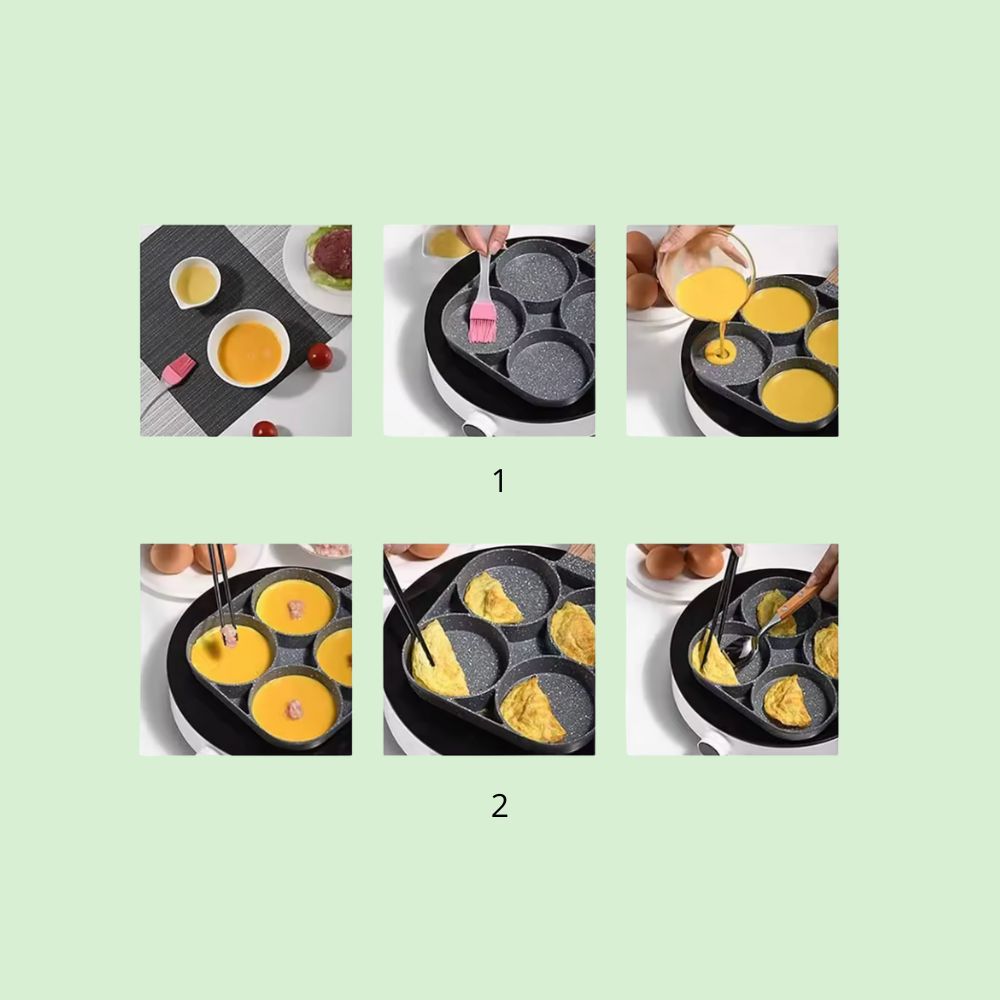 1

2