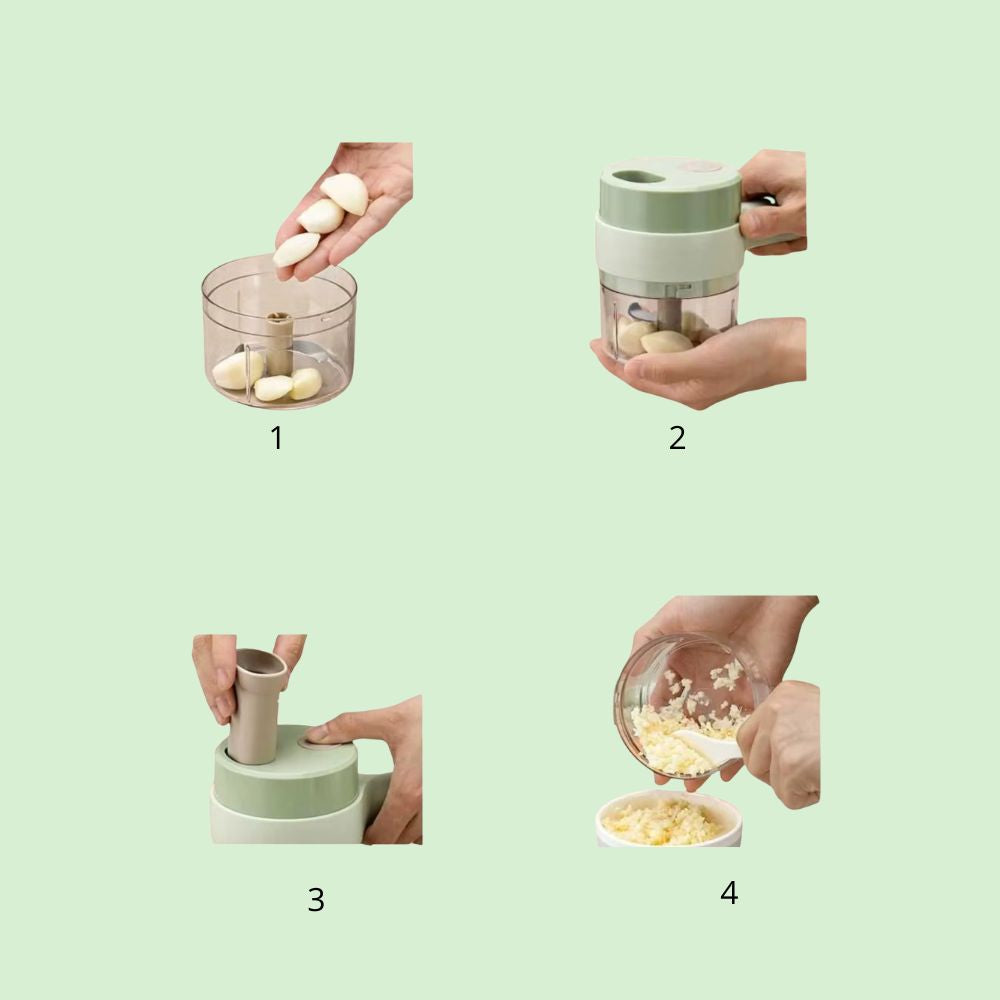 1

2

3

4